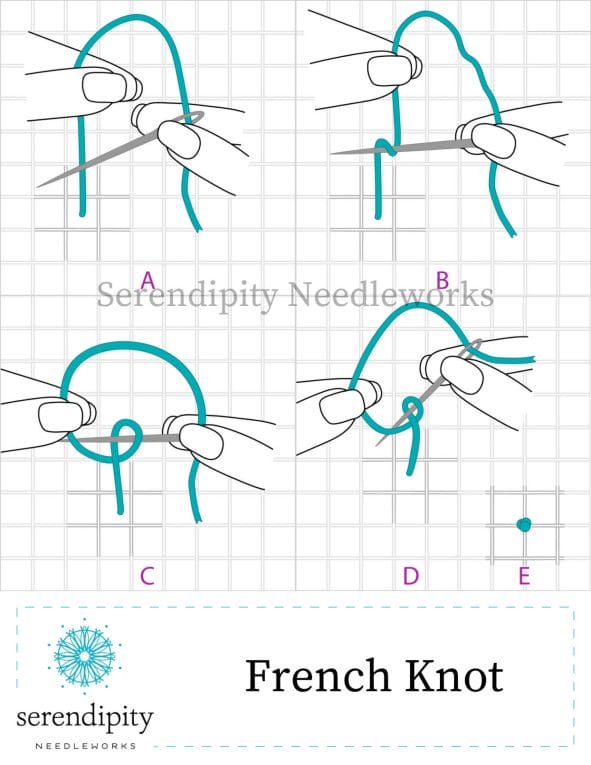 A

B

Serendipity Needleworks

C

D

E

serendipity
NEEDLEWORKS

French Knot