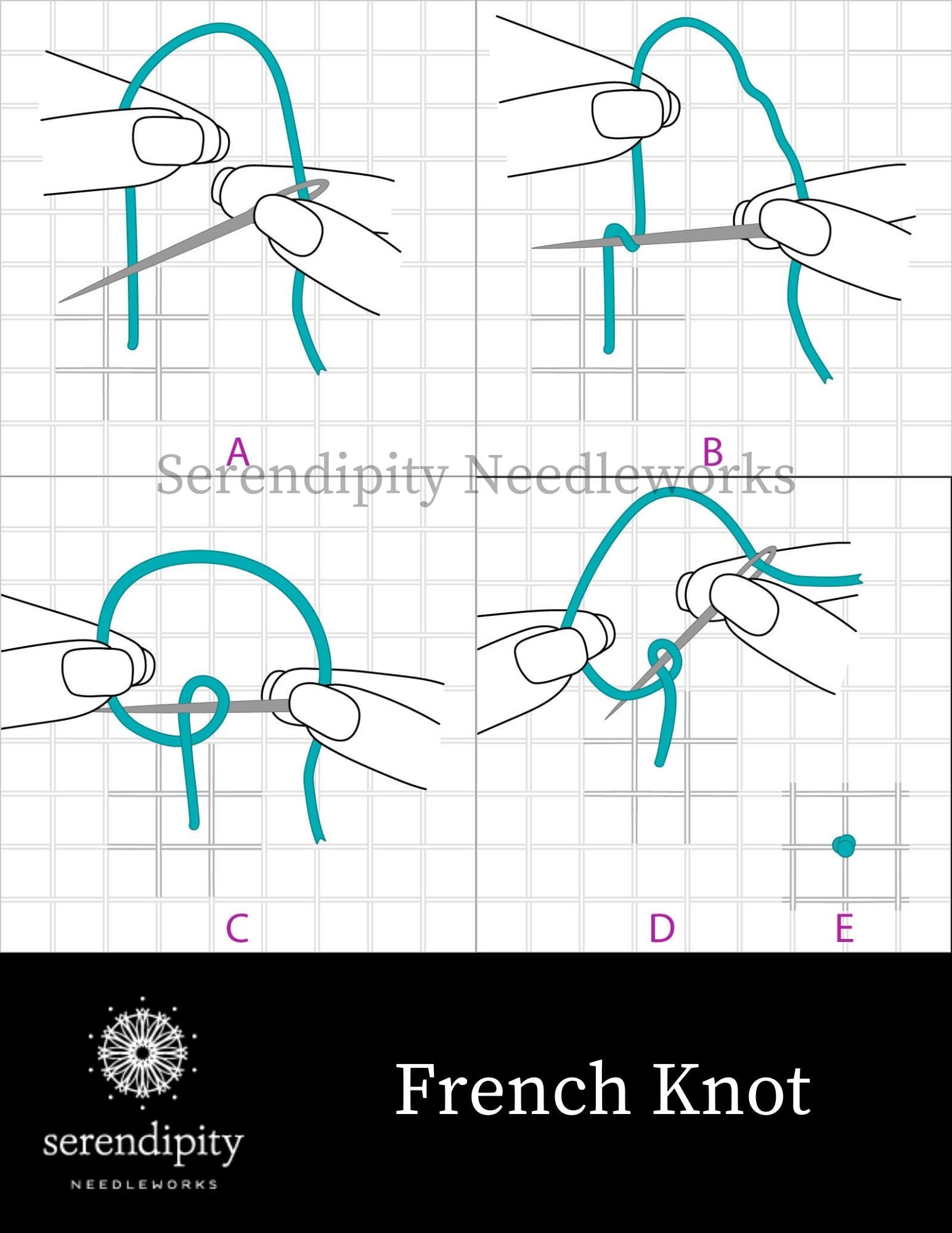 A

B

Serendipity Needleworks

C

D

E

serendipity
NEEDLEWORKS

French Knot